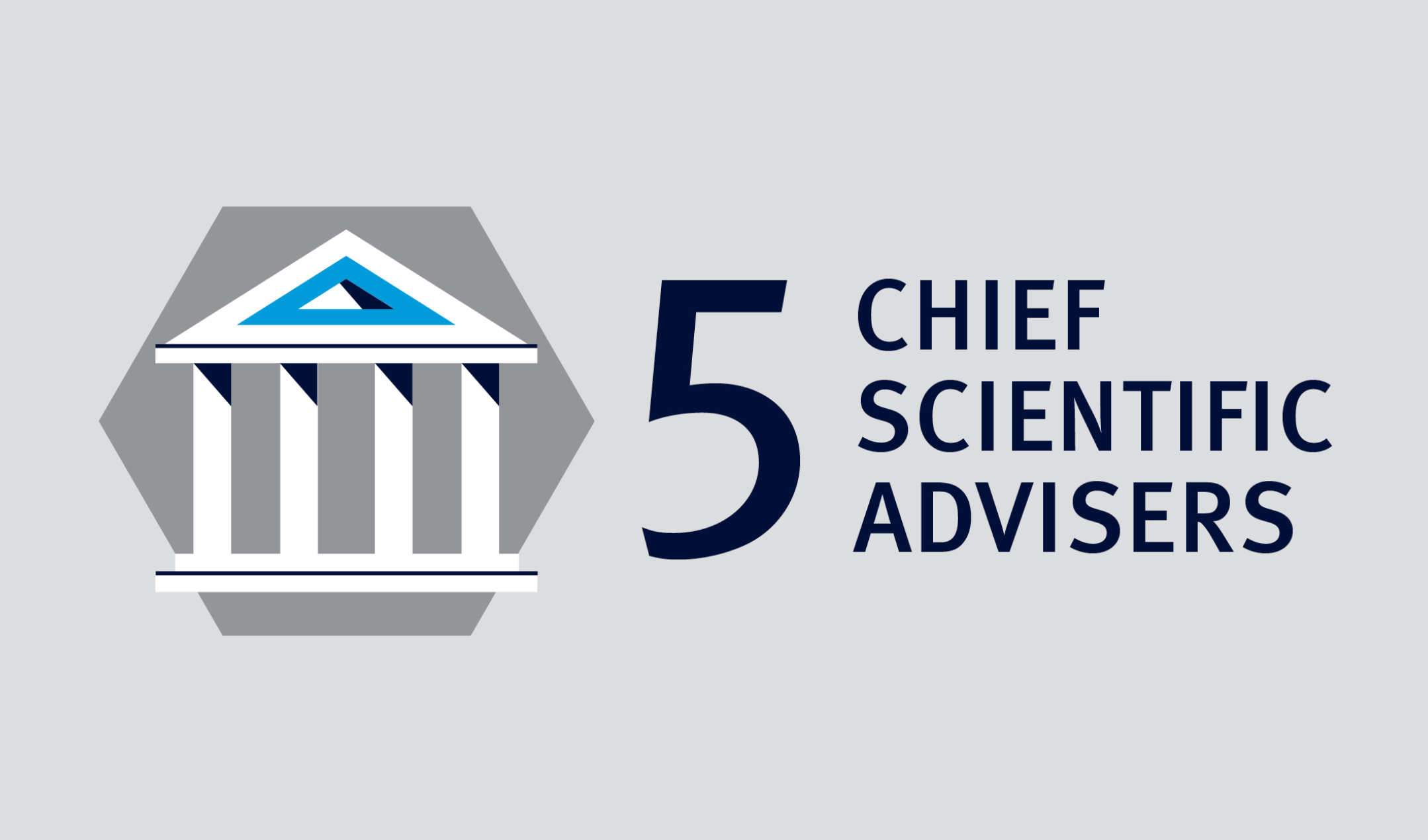 5 CHIEF SCIENTIFIC ADVISERS