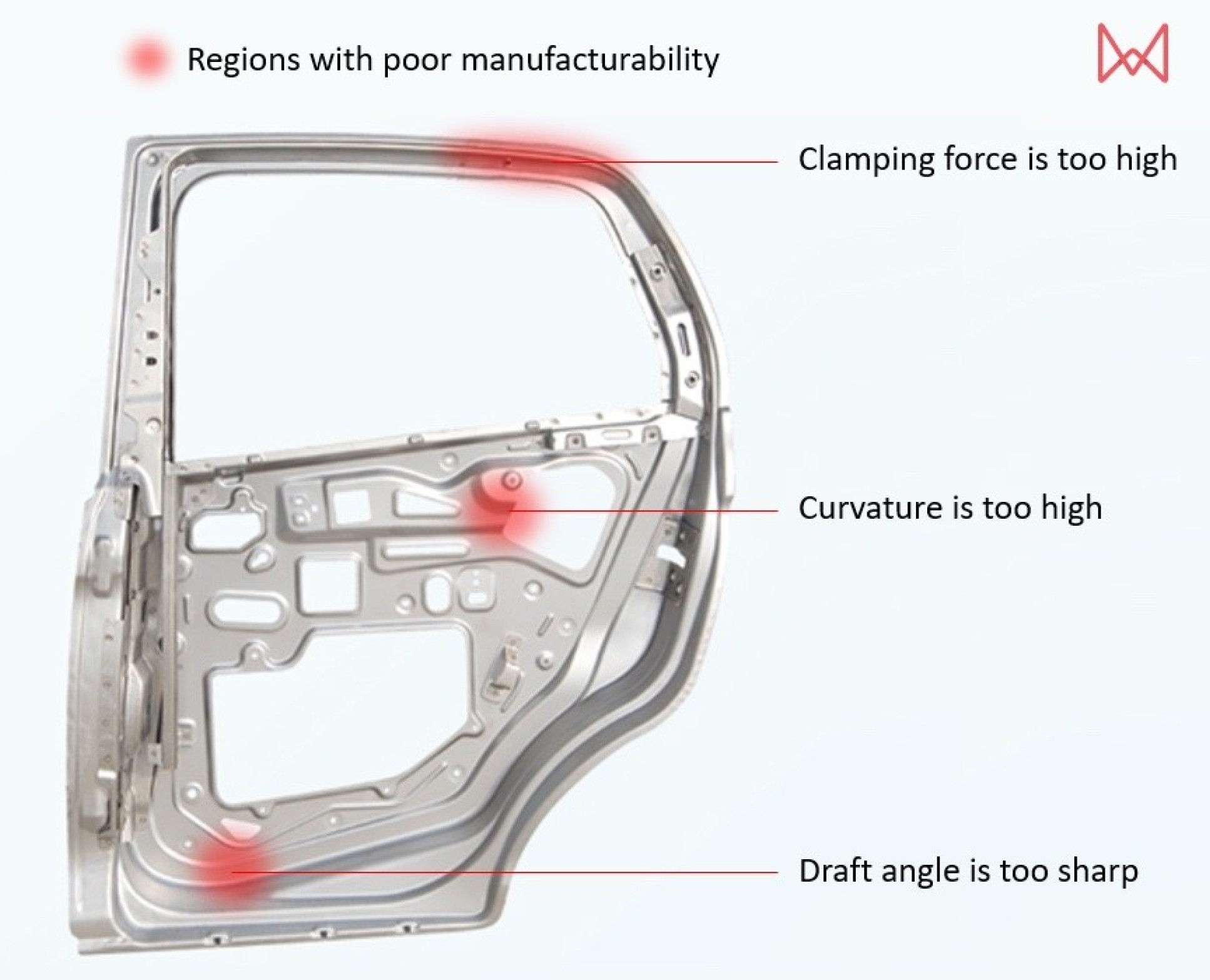 Regions with poor manufacturability

Clamping force is too high

Curvature is too high

Draft angle is too sharp