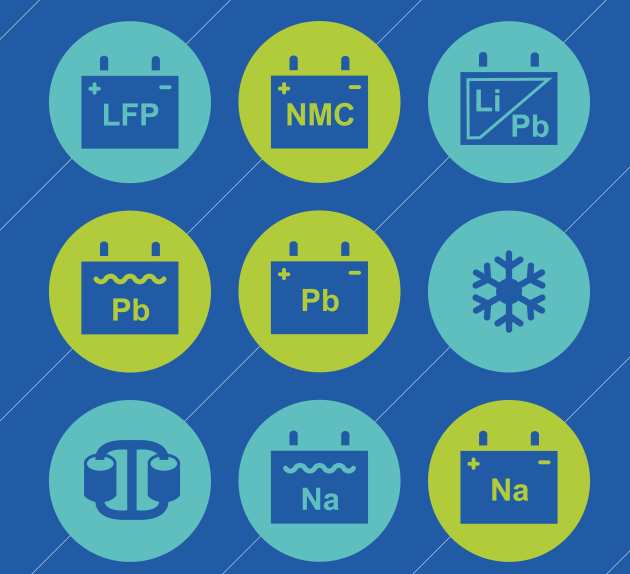 + − LFP

+ − NMC

Li Pb

Pb

+ − Pb

Na

+ − Na