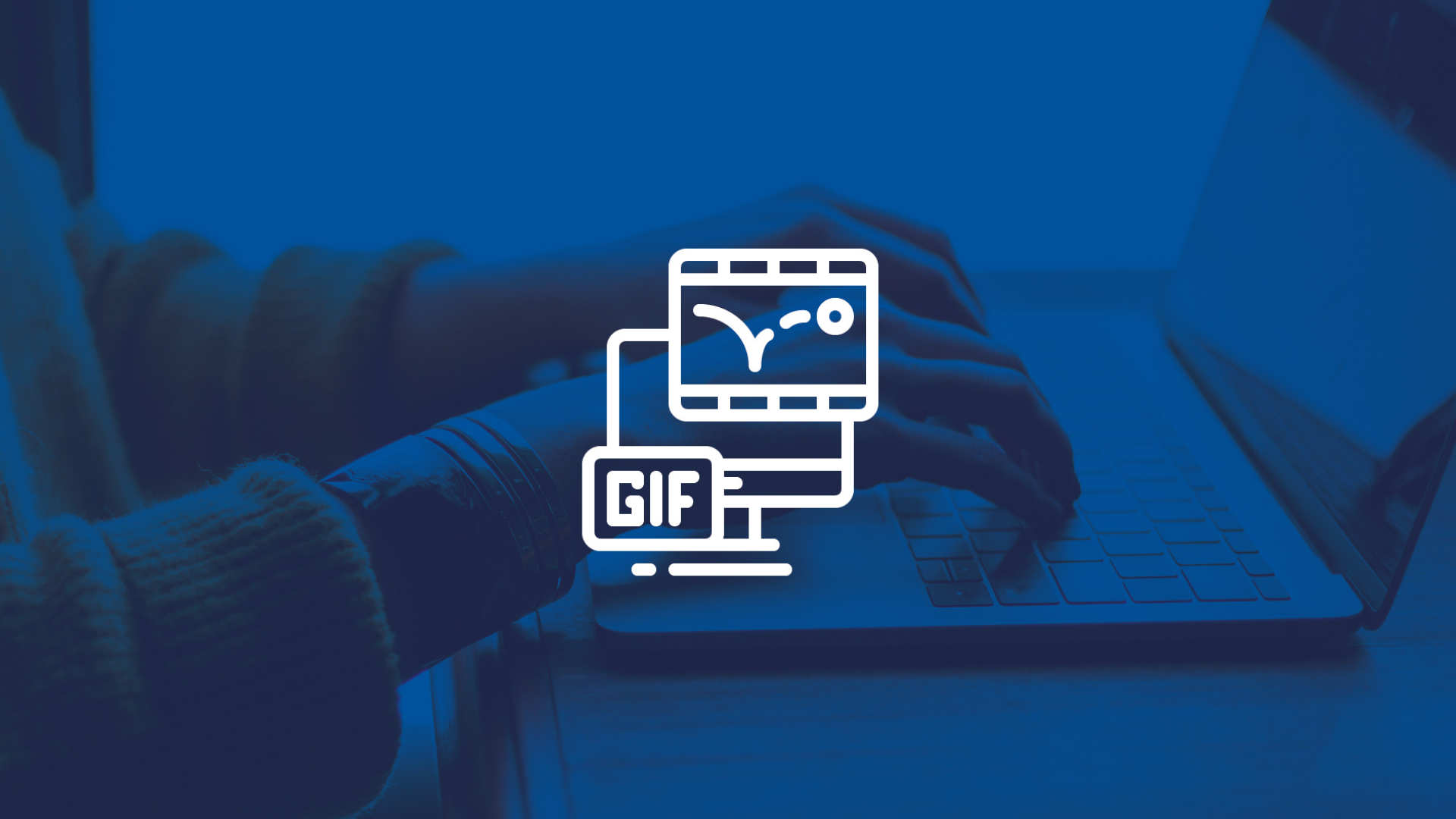 GIF