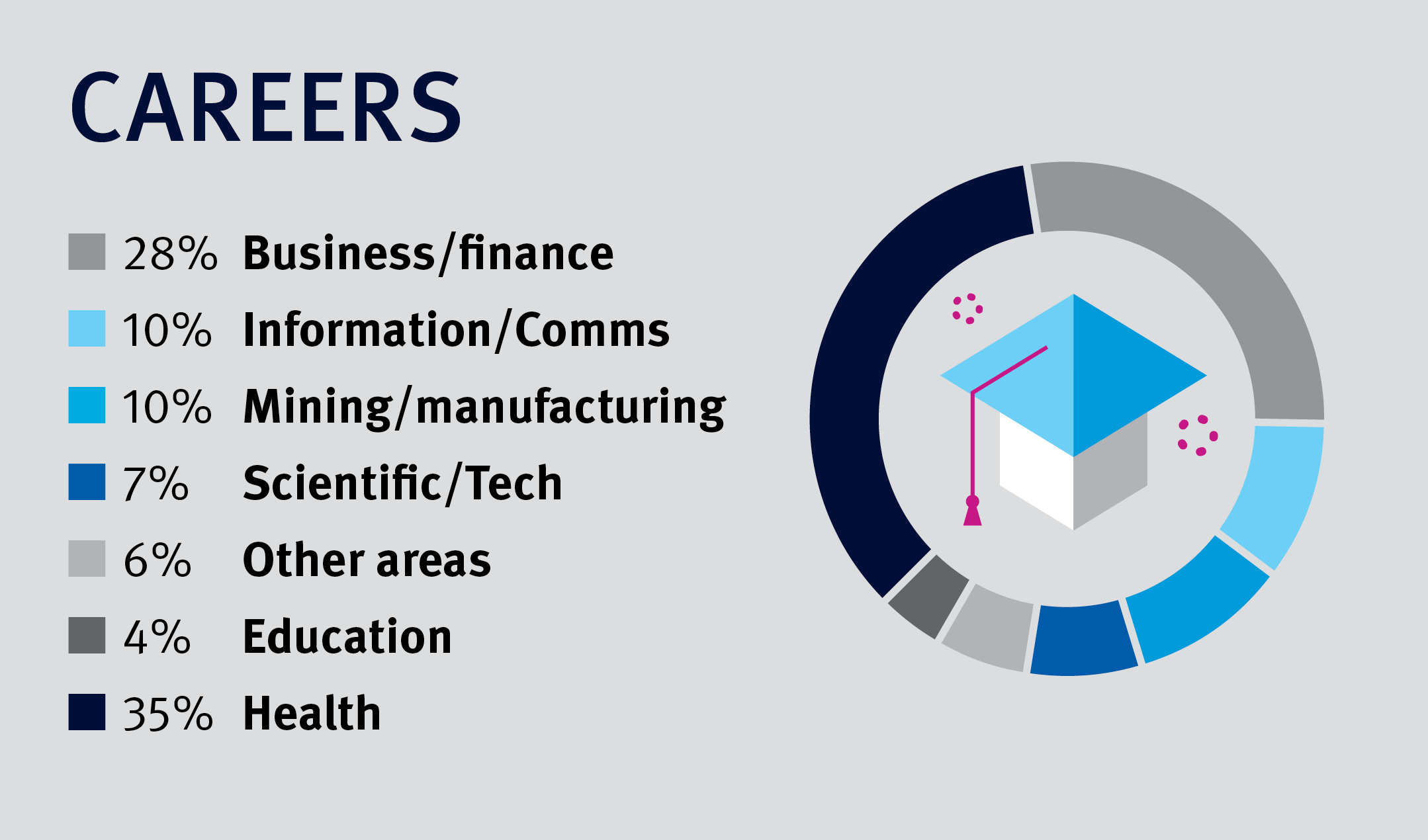 CAREERS

28% Business/finance
10% Information/Comms
10% Mining/manufacturing
7% Scientific/Tech
6% Other areas
4% Education
35% Health