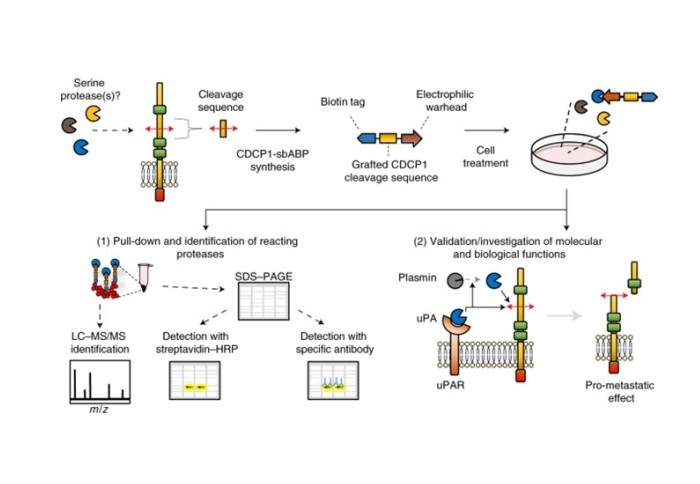 Serine protease(s)?

Cleavage sequence

CDCP1-sbABP synthesis

Biotin tag

Electrophilic warhead

Grafted CDCP1 cleavage sequence

Cell treatment

(1) Pull-down and identification of reacting proteases

SDS–PAGE

LC–MS/MS identification

$m/z$

Detection with streptavidin–HRP

Detection with specific antibody

(2) Validation/investigation of molecular and biological functions

Plasmin

uPA

uPAR

Pro-metastatic effect