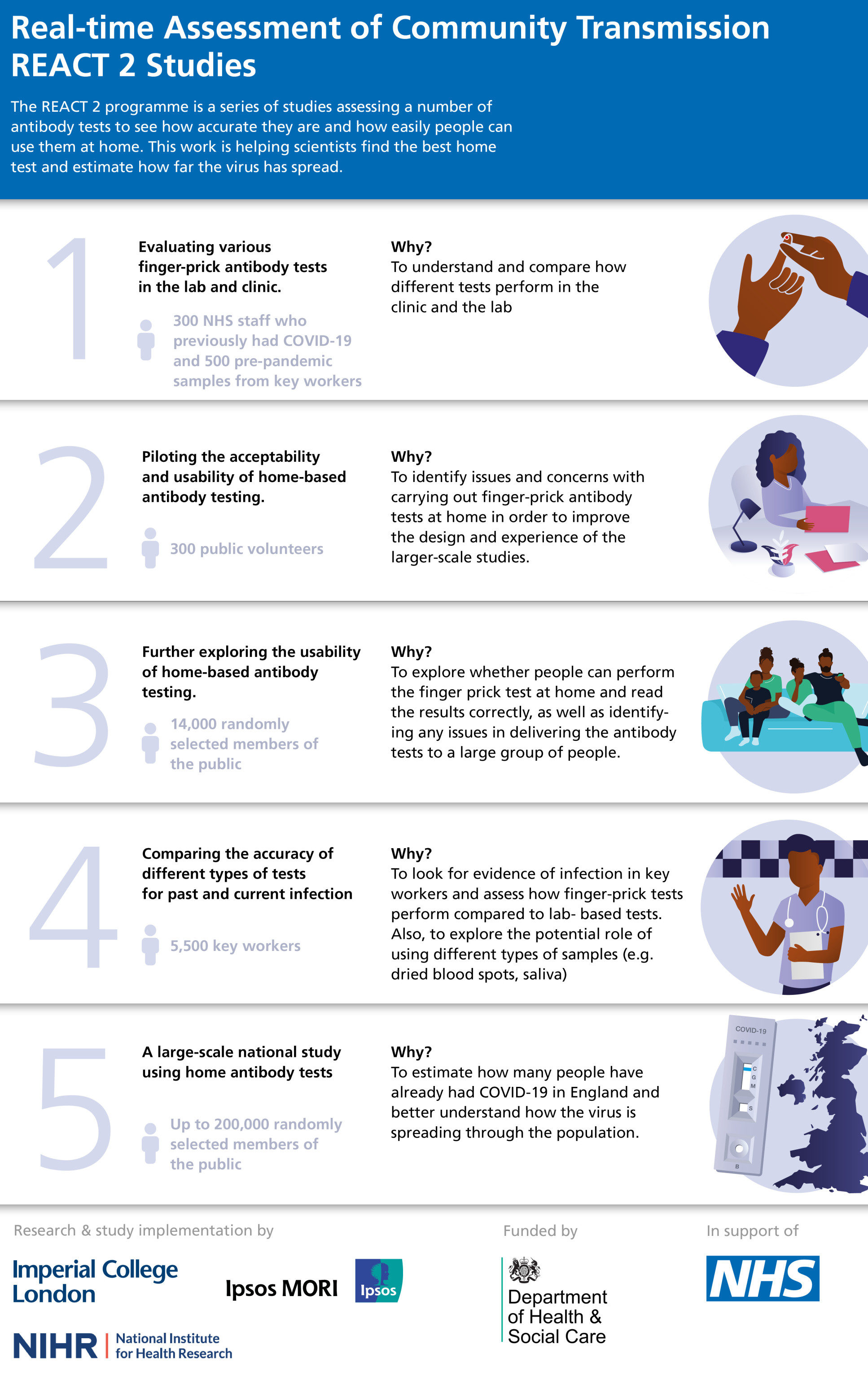 Real-time Assessment of Community Transmission
REACT 2 Studies

The REACT 2 programme is a series of studies assessing a number of antibody tests to see how accurate they are and how easily people can use them at home. This work is helping scientists find the best home test and estimate how far the virus has spread.

1

Evaluating various finger-prick antibody tests in the lab and clinic.

300 NHS staff who previously had COVID-19 and 500 pre-pandemic samples from key workers

Why?
To understand and compare how different tests perform in the clinic and the lab

2

Piloting the acceptability and usability of home-based antibody testing.

300 public volunteers

Why?
To identify issues and concerns with carrying out finger-prick antibody tests at home in order to improve the design and experience of the larger-scale studies.

3

Further exploring the usability of home-based antibody testing.

14,000 randomly selected members of the public

Why?
To explore whether people can perform the finger prick test at home and read the results correctly, as well as identifying any issues in delivering the antibody tests to a large group of people.

4

Comparing the accuracy of different types of tests for past and current infection

5,500 key workers

Why?
To look for evidence of infection in key workers and assess how finger-prick tests perform compared to lab- based tests. Also, to explore the potential role of using different types of samples (e.g. dried blood spots, saliva)

5

A large-scale national study using home antibody tests

Up to 200,000 randomly selected members of the public

Why?
To estimate how many people have already had COVID-19 in England and better understand how the virus is spreading through the population.

COVID-19
C
G
M
S
B

Research & study implementation by

Imperial College London

Ipsos MORI

Ipsos

NIHR | National Institute for Health Research

Funded by

Department of Health & Social Care

In support of

NHS