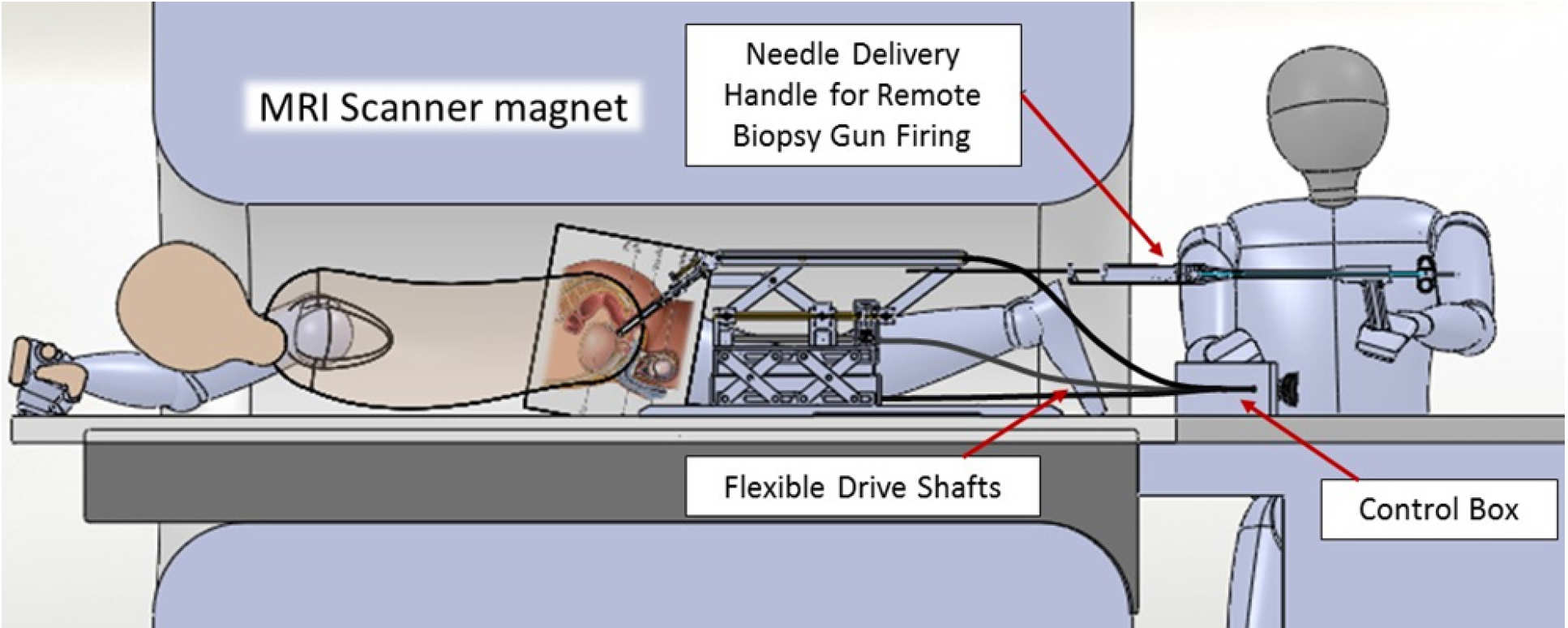 MRI Scanner magnet

Needle Delivery Handle for Remote Biopsy Gun Firing

Flexible Drive Shafts

Control Box