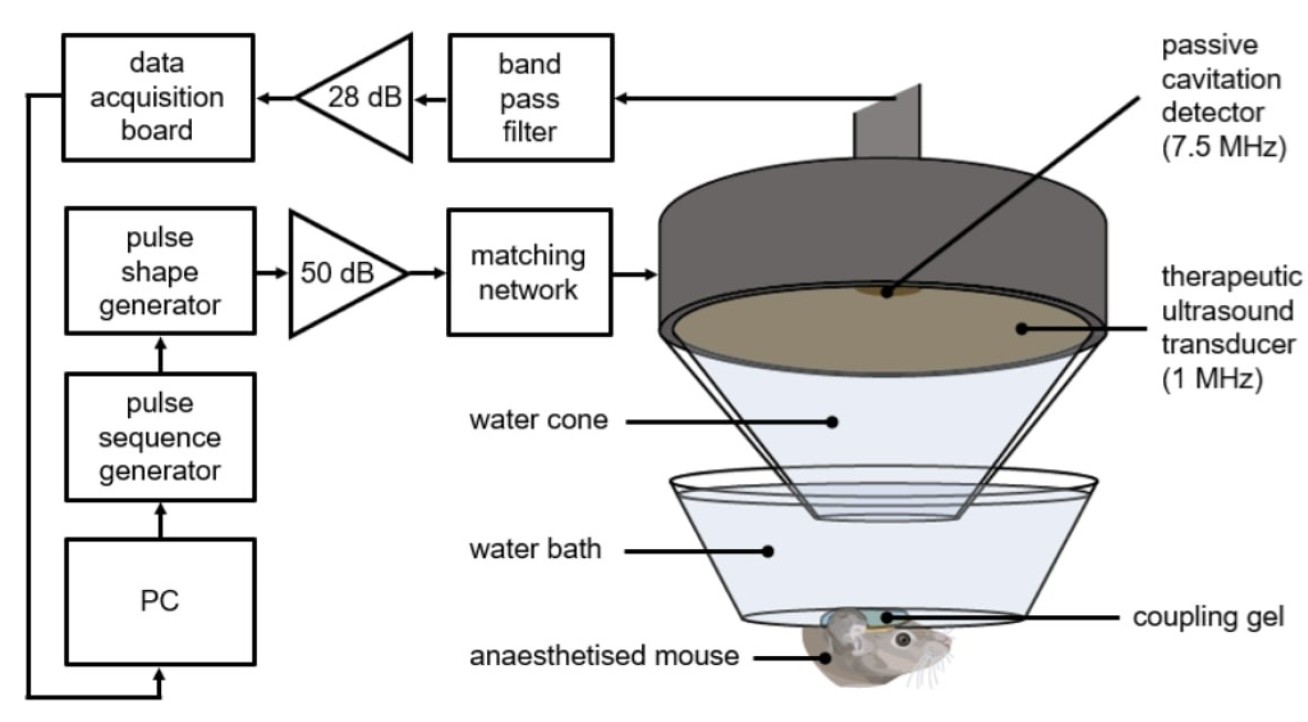 data acquisition board

28 dB

band pass filter

passive cavitation detector (7.5 MHz)

pulse shape generator

50 dB

matching network

therapeutic ultrasound transducer (1 MHz)

pulse sequence generator

water cone

water bath

PC

coupling gel

anaesthetised mouse