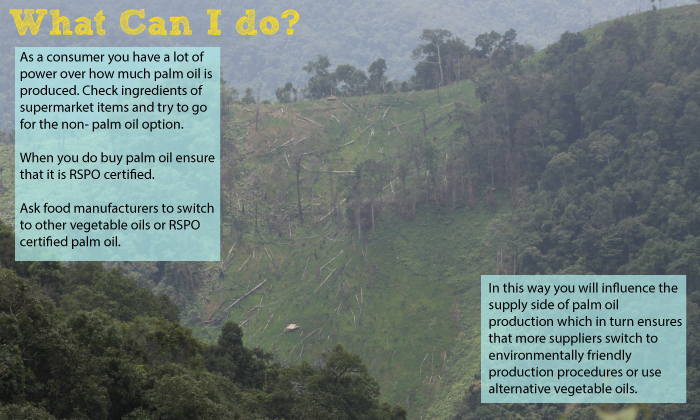 What Can I do?

As a consumer you have a lot of power over how much palm oil is produced. Check ingredients of supermarket items and try to go for the non- palm oil option.

When you do buy palm oil ensure that it is RSPO certified.

Ask food manufacturers to switch to other vegetable oils or RSPO certified palm oil.

In this way you will influence the supply side of palm oil production which in turn ensures that more suppliers switch to environmentally friendly production procedures or use alternative vegetable oils.