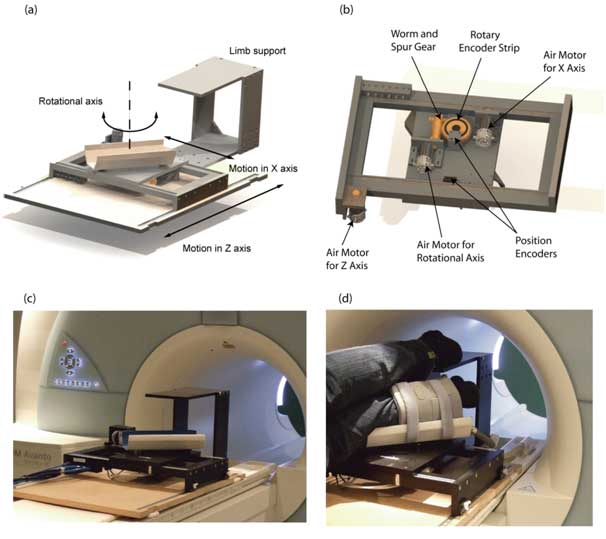 (a)

Limb support

Rotational axis

Motion in X axis

Motion in Z axis

(b)

Worm and Spur Gear

Rotary Encoder Strip

Air Motor for X Axis

Air Motor for Z Axis

Air Motor for Rotational Axis

Position Encoders

(c)

M Avanto

(d)