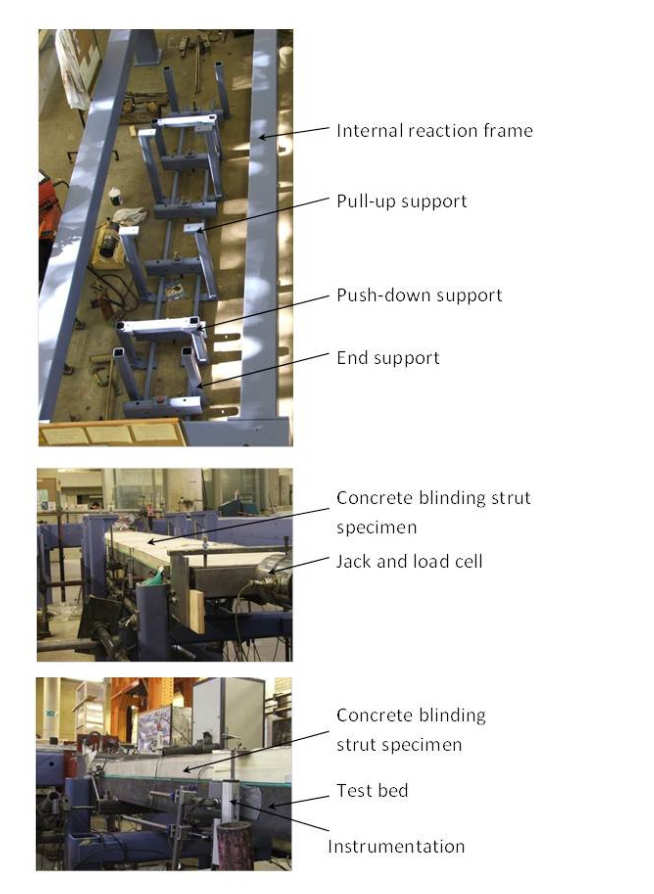 Internal reaction frame

Pull-up support

Push-down support

End support

Concrete blinding strut specimen

Jack and load cell

Concrete blinding strut specimen

Test bed

Instrumentation