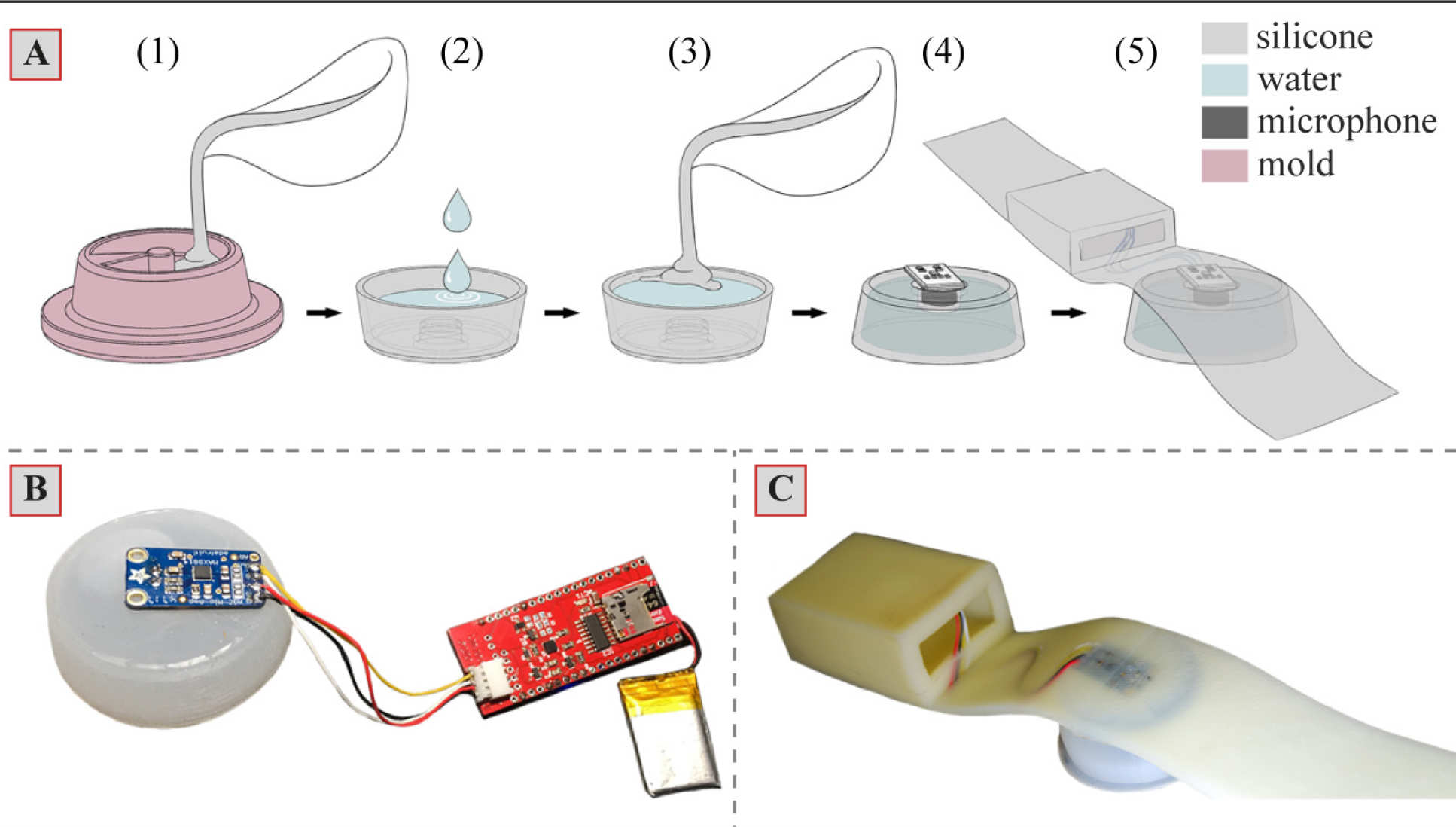 A

(1)

(2)

(3)

(4)

(5)

silicone

water

microphone

mold

B

C