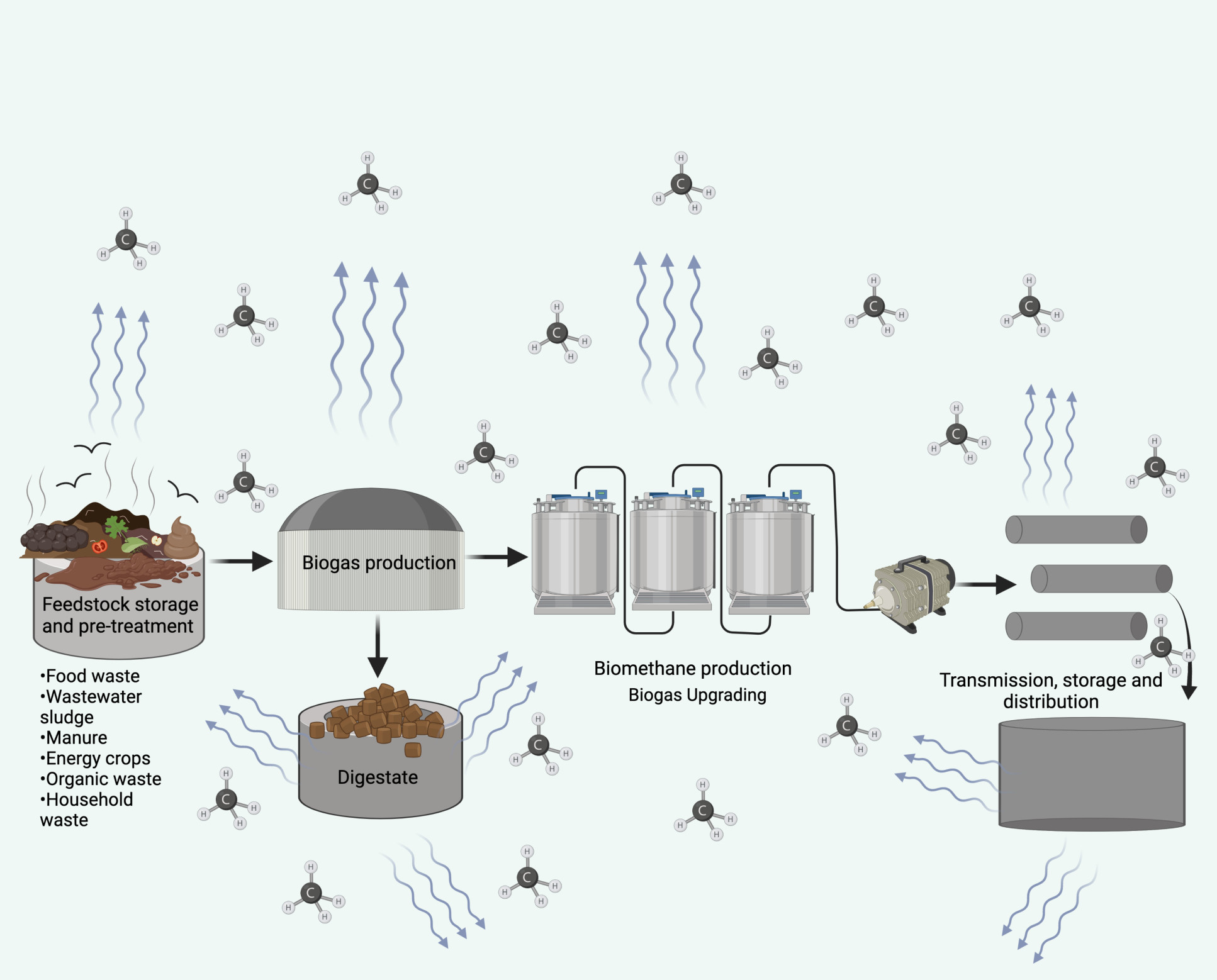 Feedstock storage and pre-treatment

•Food waste
•Wastewater sludge
•Manure
•Energy crops
•Organic waste
•Household waste

Biogas production

Digestate

Biomethane production
Biogas Upgrading

Transmission, storage and distribution