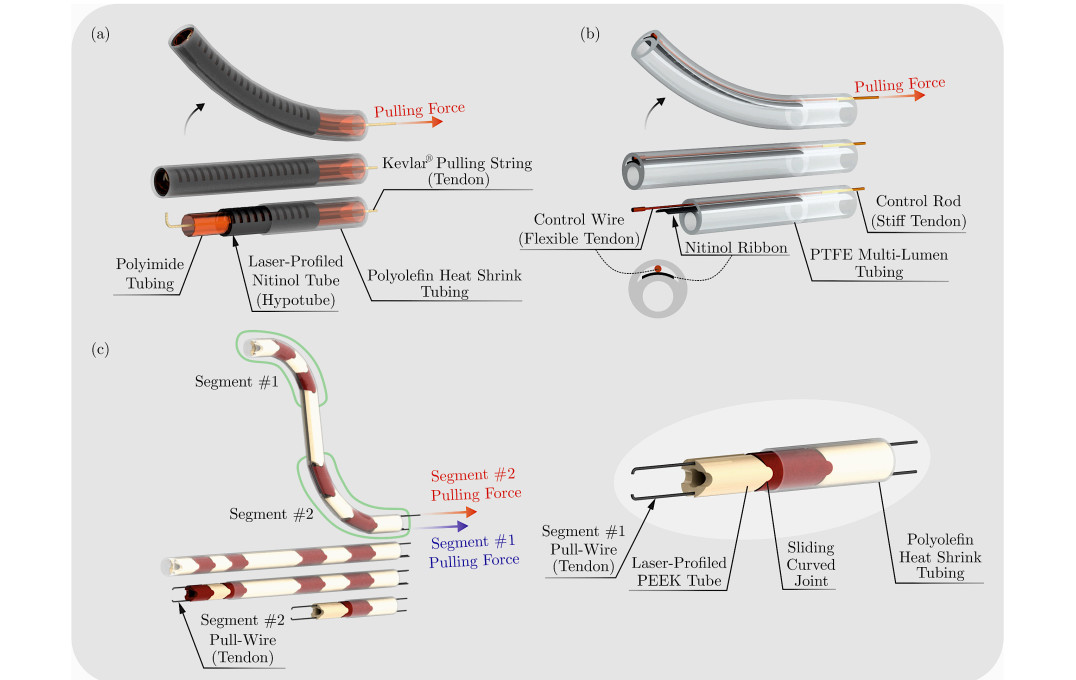 (a)

Pulling Force

Kevlar® Pulling String (Tendon)

Polyimide Tubing

Laser-Profiled Nitinol Tube (Hypotube)

Polyolefin Heat Shrink Tubing

(b)

Pulling Force

Control Rod (Stiff Tendon)

Control Wire (Flexible Tendon)

Nitinol Ribbon

PTFE Multi-Lumen Tubing

(c)

Segment #1

Segment #2

Segment #2 Pulling Force

Segment #1 Pulling Force

Segment #2 Pull-Wire (Tendon)

Segment #1 Pull-Wire (Tendon)

Laser-Profiled PEEK Tube

Sliding Curved Joint

Polyolefin Heat Shrink Tubing