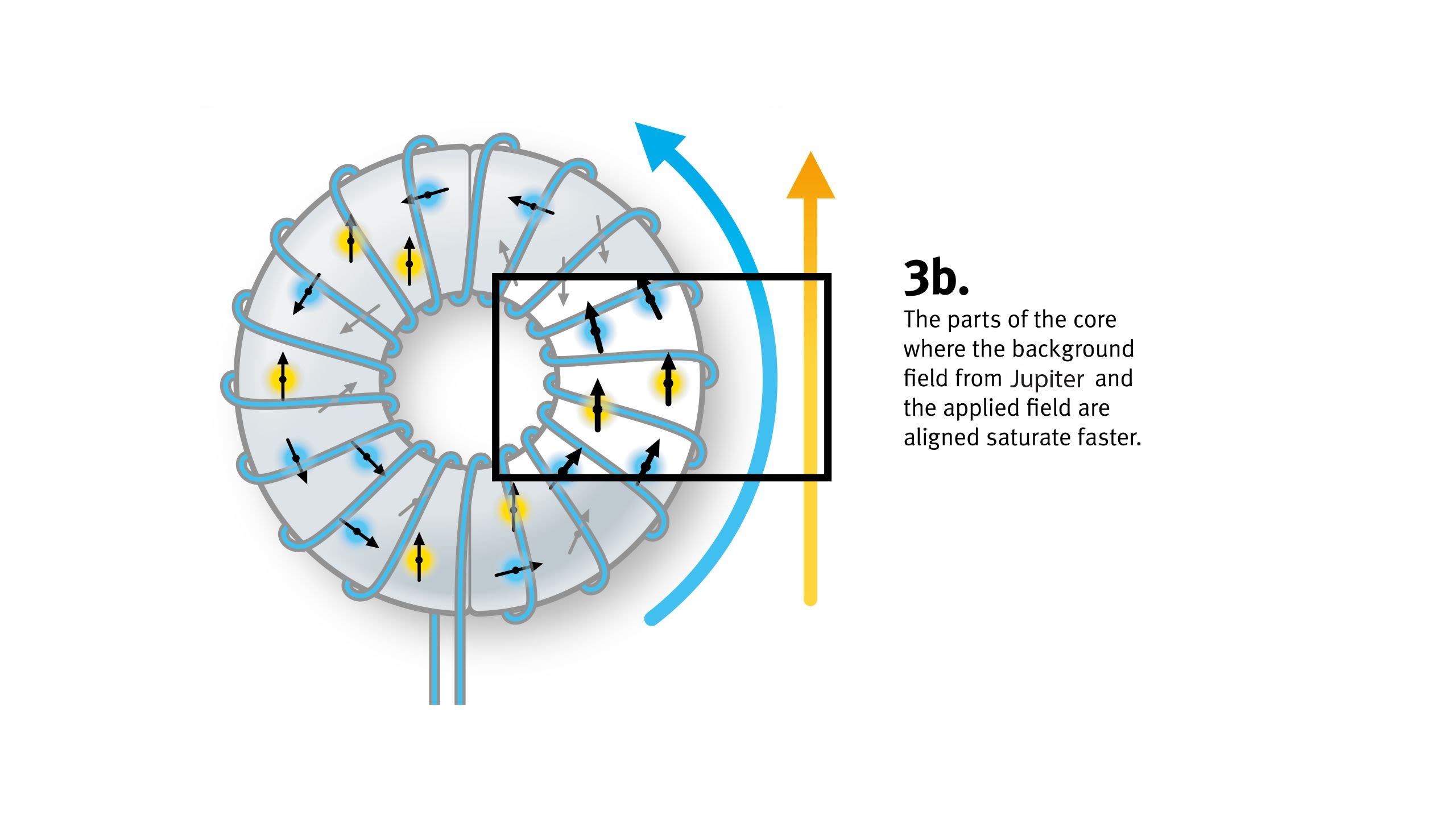 3b.

The parts of the core where the background field from Jupiter and the applied field are aligned saturate faster.